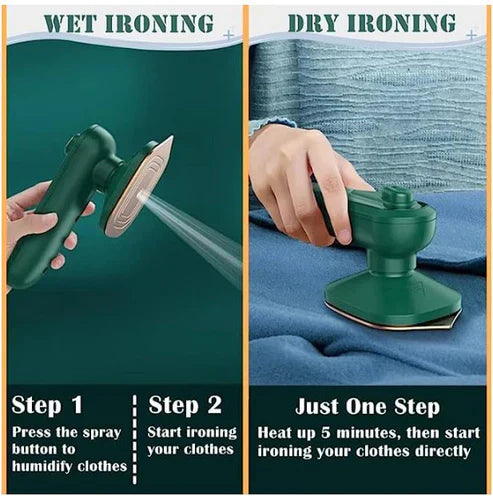 WET IRONING

Step 1
Press the spray button to humidify clothes

Step 2
Start ironing your clothes

DRY IRONING

Just One Step
Heat up 5 minutes, then start ironing your clothes directly