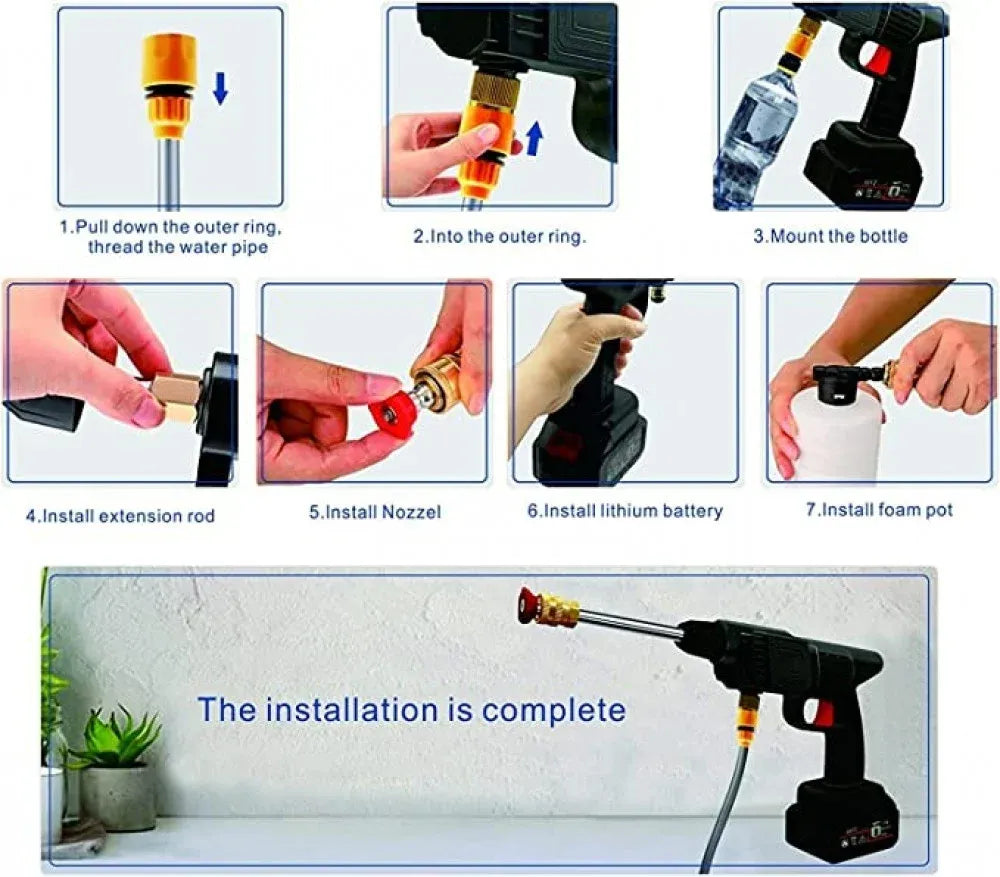 1.Pull down the outer ring, thread the water pipe

2.Into the outer ring.

3.Mount the bottle

4.Install extension rod

5.Install Nozzel

6.Install lithium battery

7.Install foam pot

The installation is complete