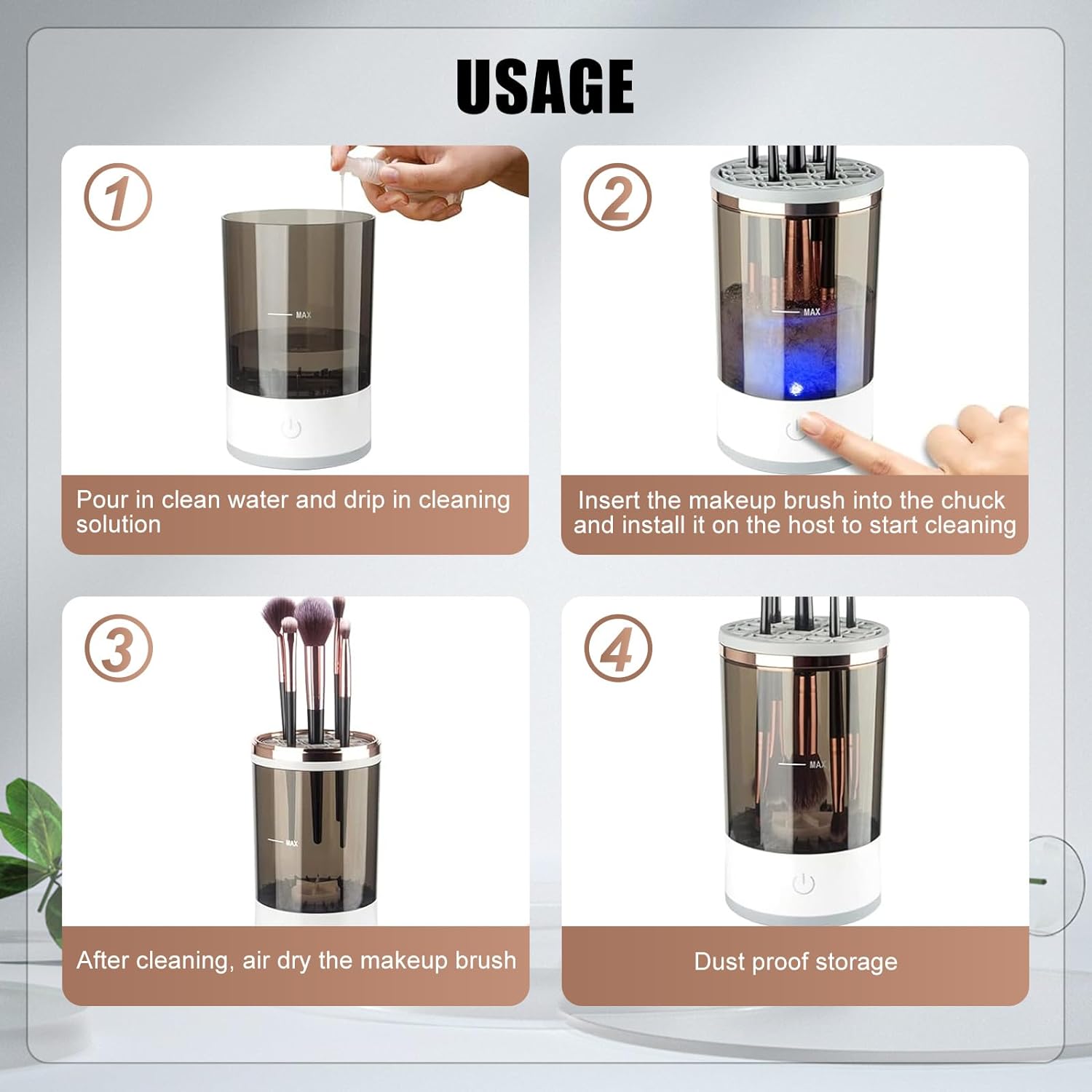 USAGE

1

MAX

Pour in clean water and drip in cleaning solution

2

MAX

Insert the makeup brush into the chuck and install it on the host to start cleaning

3

MAX

After cleaning, air dry the makeup brush

4

MAX

Dust proof storage